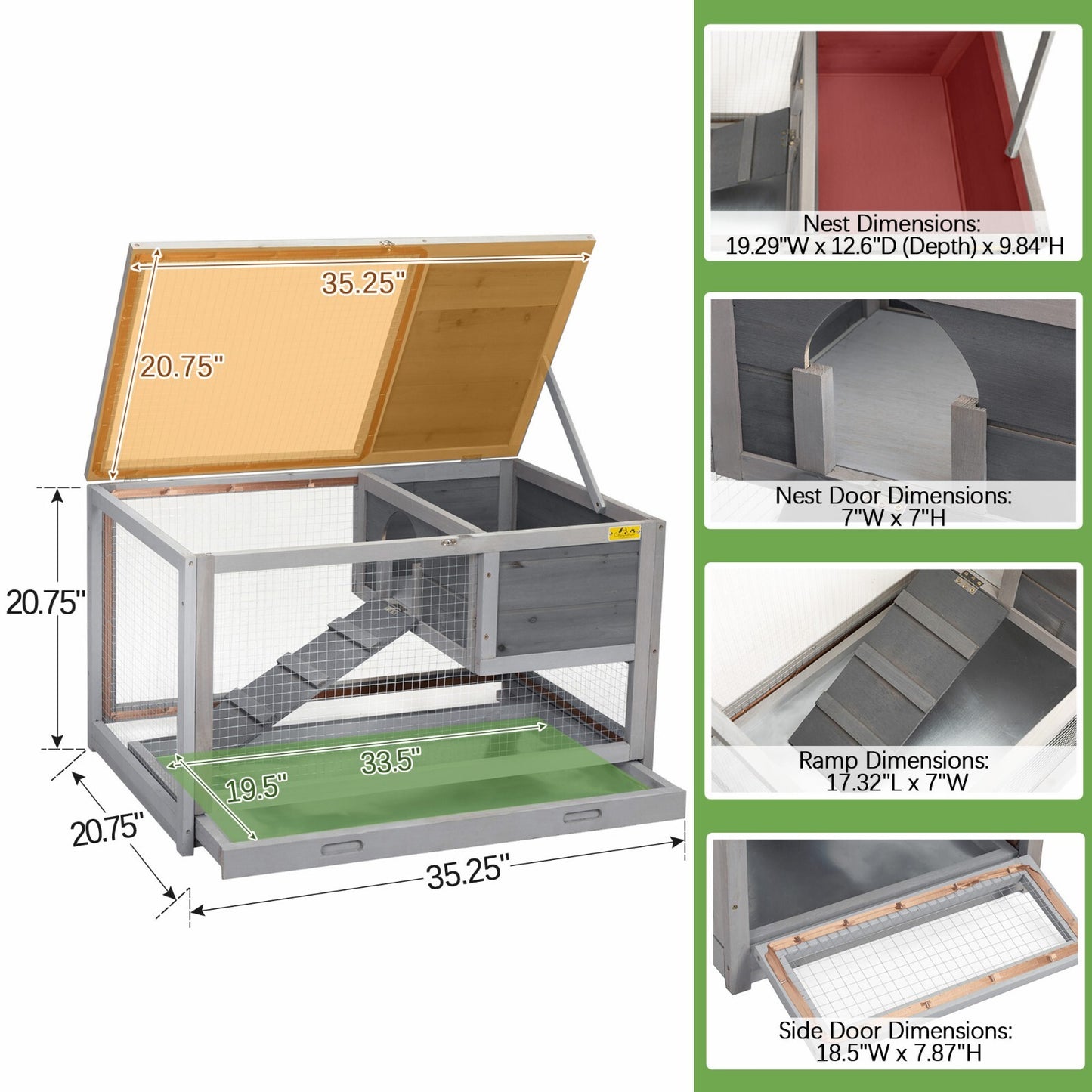 35.25"

20.75"

20.75"

33.5"

19.5"

20.75"

35.25"

Nest Dimensions:
19.29"W x 12.6"D (Depth) x 9.84"H

Nest Door Dimensions:
7"W x 7"H

Ramp Dimensions:
17.32"L x 7"W

Side Door Dimensions:
18.5"W x 7.87"H