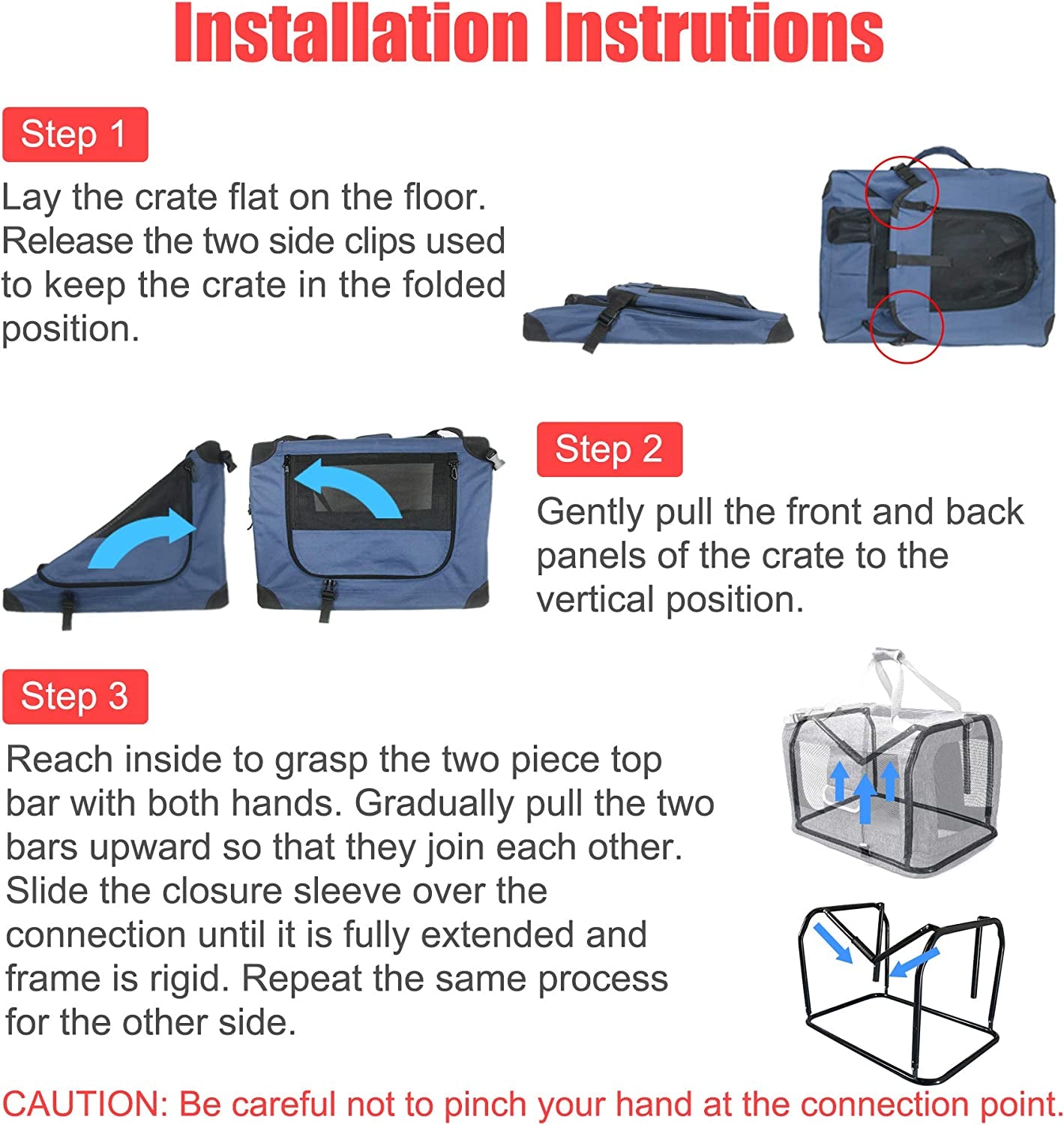 Installation Instrutions

Step 1

Lay the crate flat on the floor. Release the two side clips used to keep the crate in the folded position.

Step 2

Gently pull the front and back panels of the crate to the vertical position.

Step 3

Reach inside to grasp the two piece top bar with both hands. Gradually pull the two bars upward so that they join each other. Slide the closure sleeve over the connection until it is fully extended and frame is rigid. Repeat the same process for the other side.

CAUTION: Be careful not to pinch your hand at the connection point.