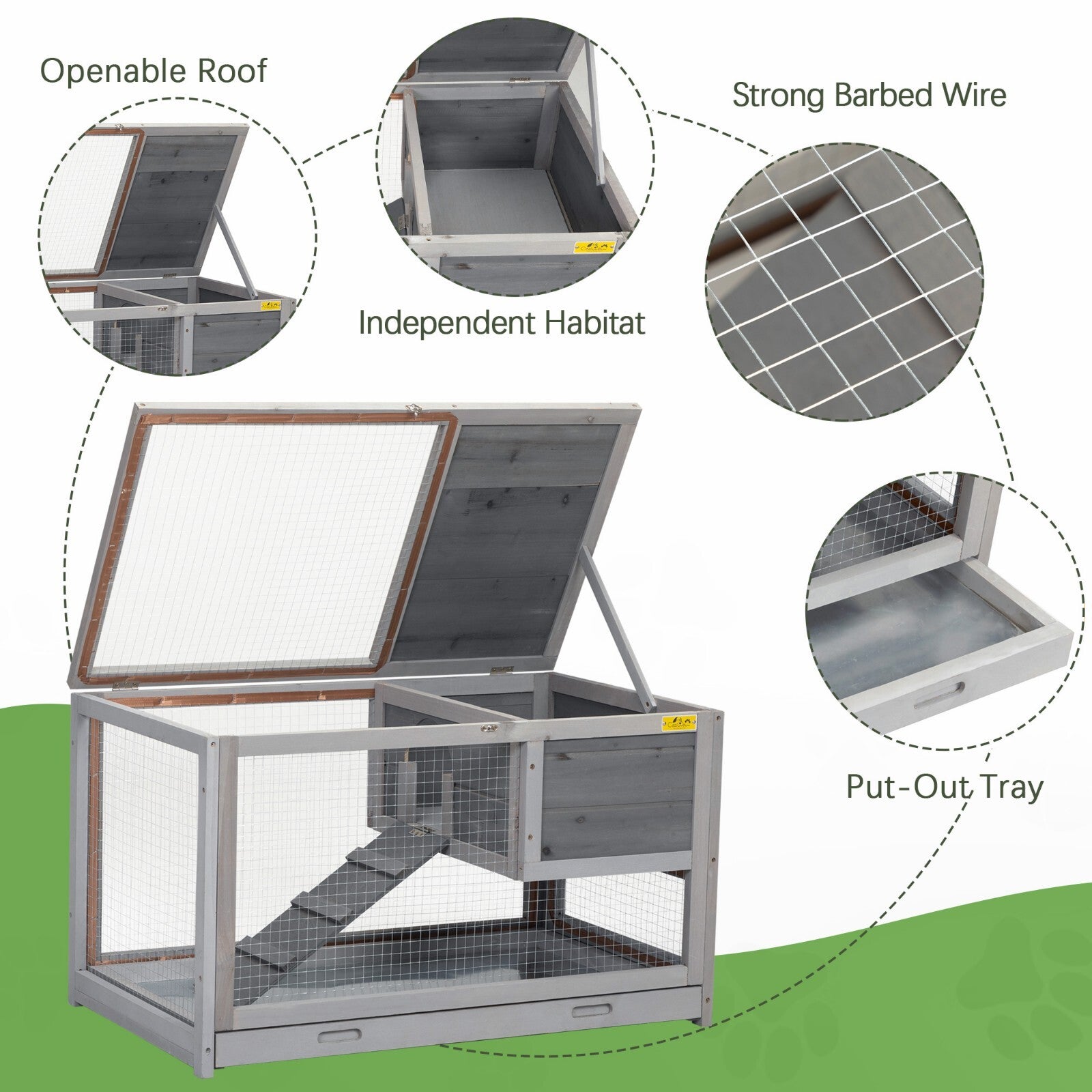 Openable Roof

Strong Barbed Wire

Independent Habitat

Put-Out Tray