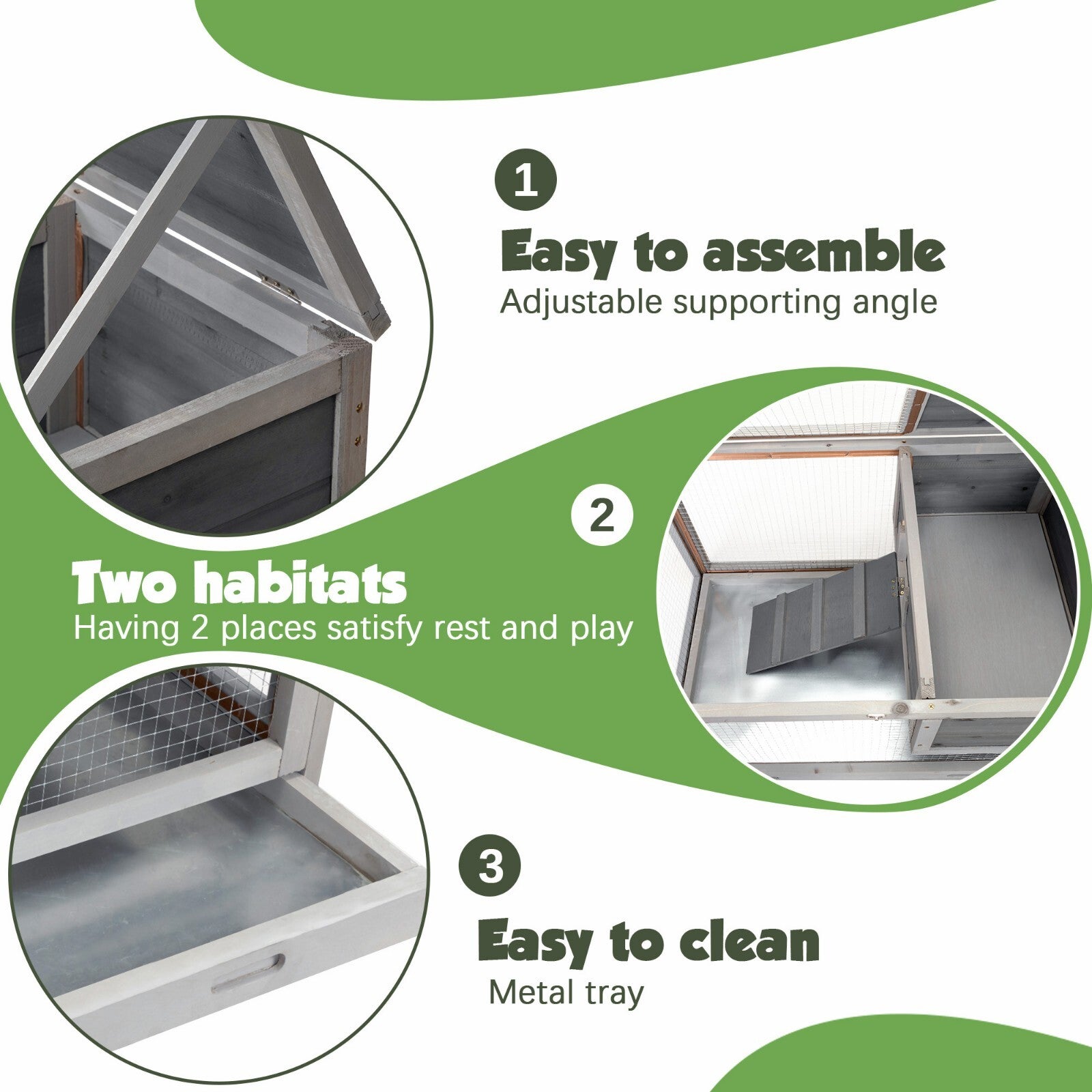 1

Easy to assemble

Adjustable supporting angle

2

Two habitats

Having 2 places satisfy rest and play

3

Easy to clean

Metal tray